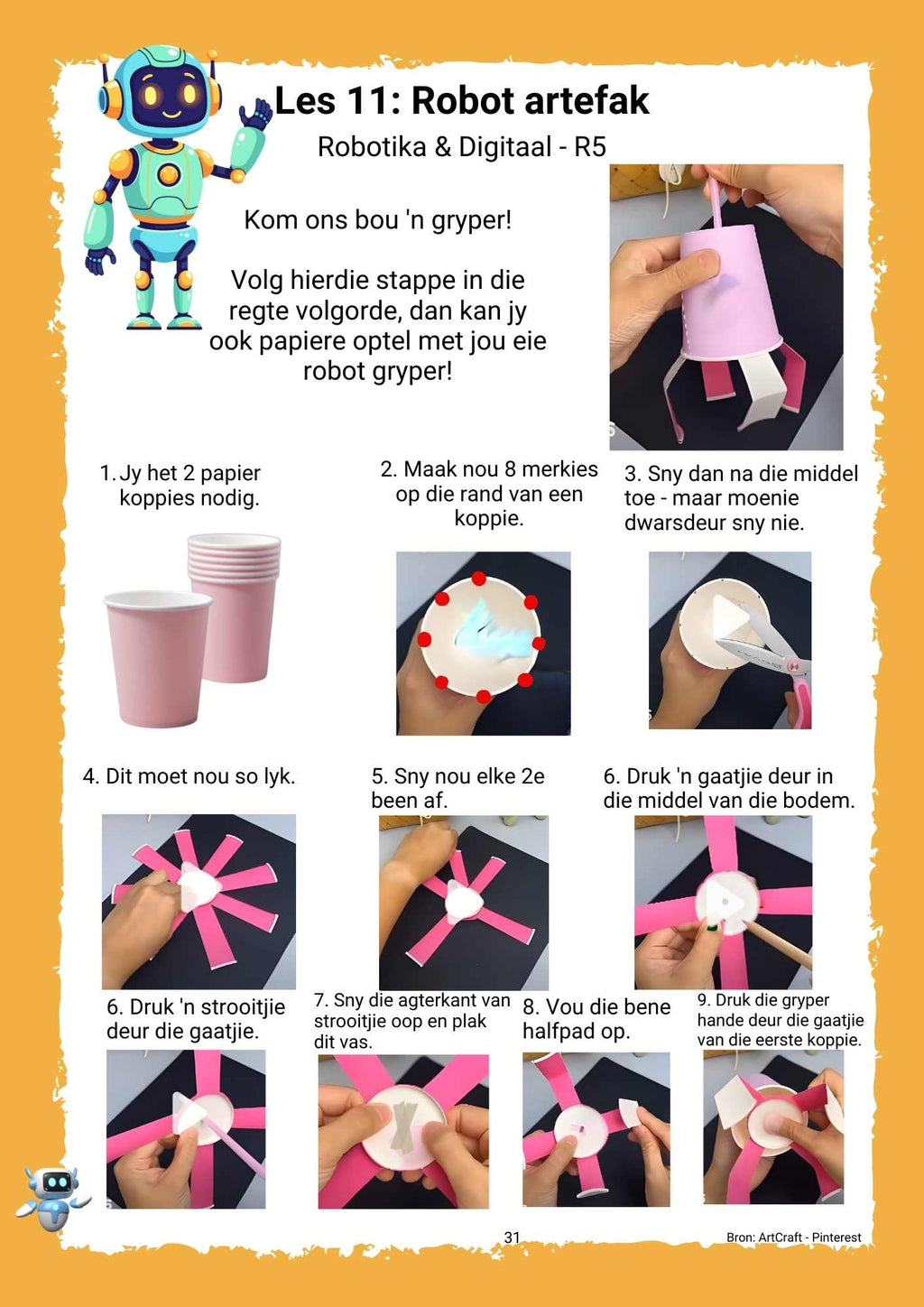 Les 11: Robot artefak

Robotika & Digitaal - R5

Kom ons bou 'n gryper!

Volg hierdie stappe in die regte volgorde, dan kan jy ook papiere optel met jou eie robot gryper!

1. Jy het 2 papier koppies nodig.

2. Maak nou 8 merkies op die rand van een koppie.

3. Sny dan na die middel toe - maar moenie dwarsdeur sny nie.

4. Dit moet nou so lyk.

5. Sny nou elke 2e been af.

6. Druk 'n gaatjie deur in die middel van die bodem.

6. Druk 'n strooitjie deur die gaatjie.

7. Sny die agterkant van strooitjie oop en plak dit vas.

8. Vou die bene halfpad op.

9. Druk die gryper hande deur die gaatjie van die eerste koppie.

31

Bron: ArtCraft - Pinterest