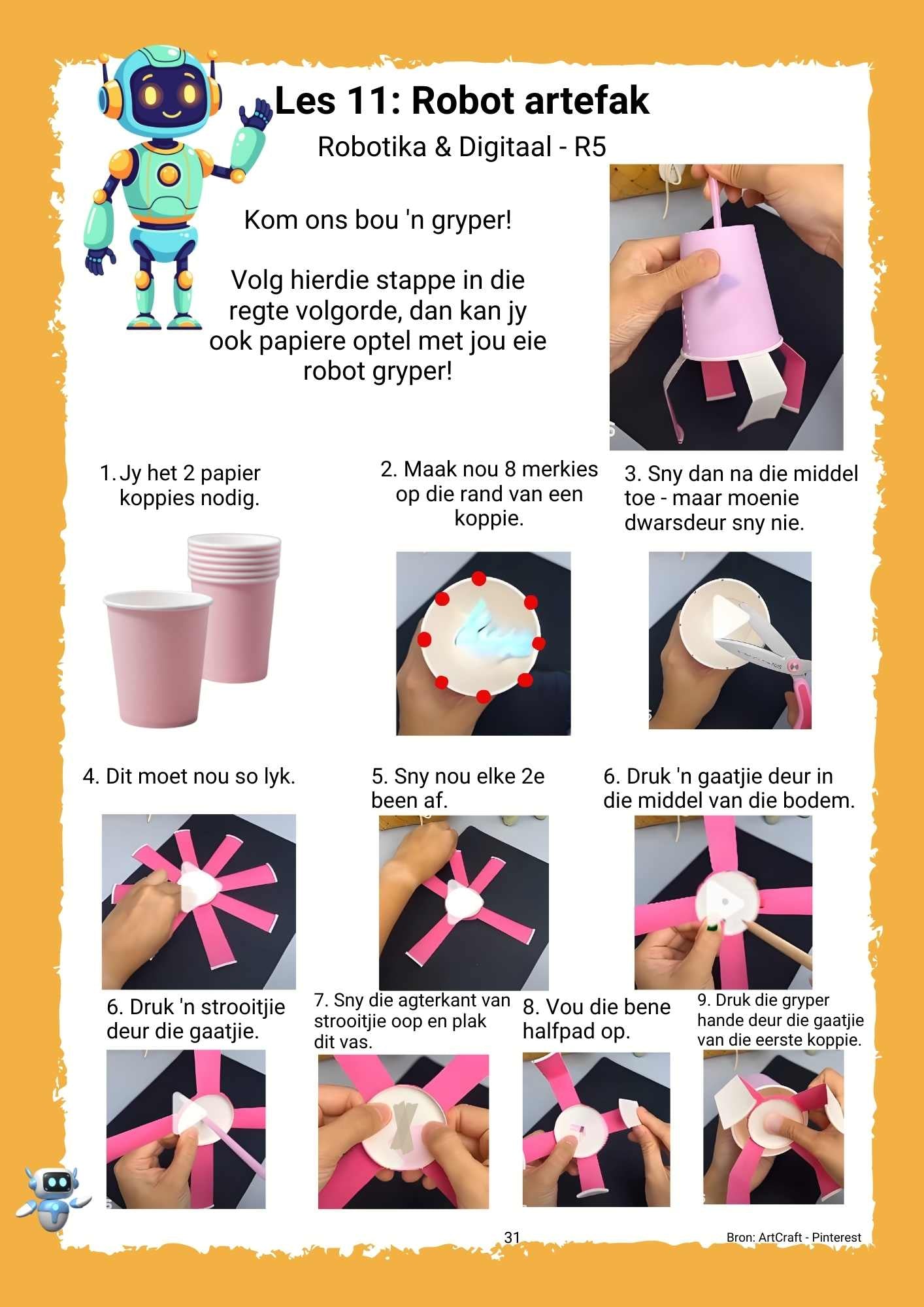 Les 11: Robot artefak

Robotika & Digitaal - R5

Kom ons bou 'n gryper!

Volg hierdie stappe in die regte volgorde, dan kan jy ook papiere optel met jou eie robot gryper!

1. Jy het 2 papier koppies nodig.

2. Maak nou 8 merkies op die rand van een koppie.

3. Sny dan na die middel toe - maar moenie dwarsdeur sny nie.

4. Dit moet nou so lyk.

5. Sny nou elke 2e been af.

6. Druk 'n gaatjie deur in die middel van die bodem.

6. Druk 'n strooitjie deur die gaatjie.

7. Sny die agterkant van strooitjie oop en plak dit vas.

8. Vou die bene halfpad op.

9. Druk die gryper hande deur die gaatjie van die eerste koppie.

31

Bron: ArtCraft - Pinterest